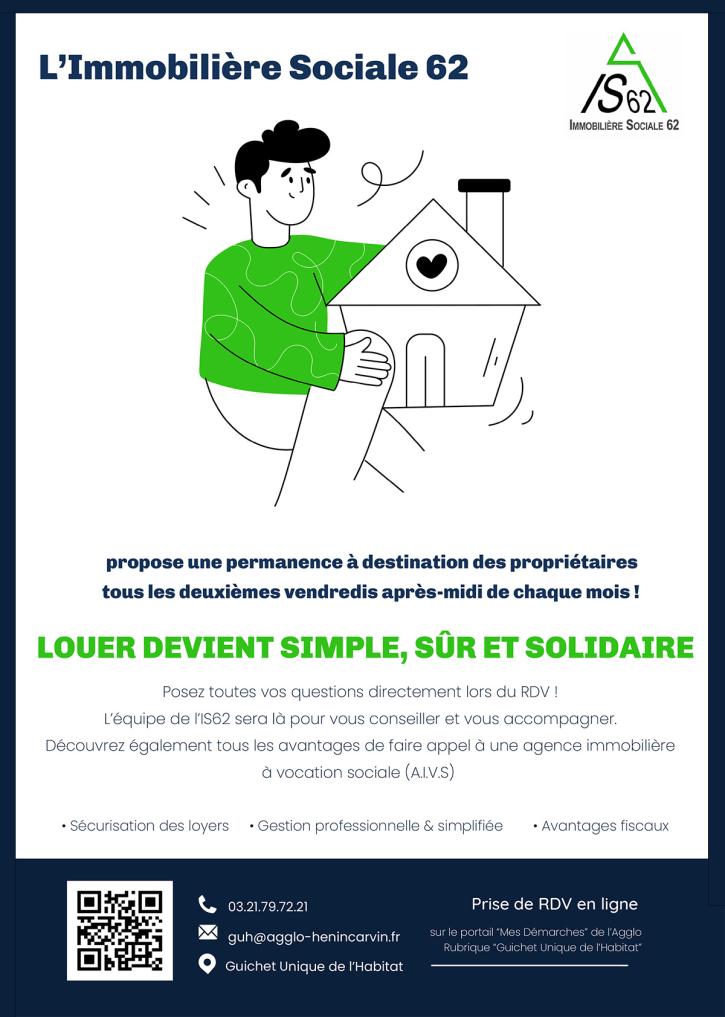 L'Immobilière Sociale 62

IS62
IMMOBILIÈRE SOCIALE 62

propose une permanence à destination des propriétaires tous les deuxièmes vendredis après-midi de chaque mois !

LOUER DEVIENT SIMPLE, SÛR ET SOLIDAIRE

Posez toutes vos questions directement lors du RDV !
L'équipe de l'IS62 sera là pour vous conseiller et vous accompagner.
Découvrez également tous les avantages de faire appel à une agence immobilière à vocation sociale (A.I.V.S)

• Sécurisation des loyers • Gestion professionnelle & simplifiée • Avantages fiscaux

03.21.79.72.21
guh@agglo-henincarvin.fr
Guichet Unique de l'Habitat

Prise de RDV en ligne
sur le portail "Mes Démarches" de l'Agglo
Rubrique "Guichet Unique de l'Habitat"